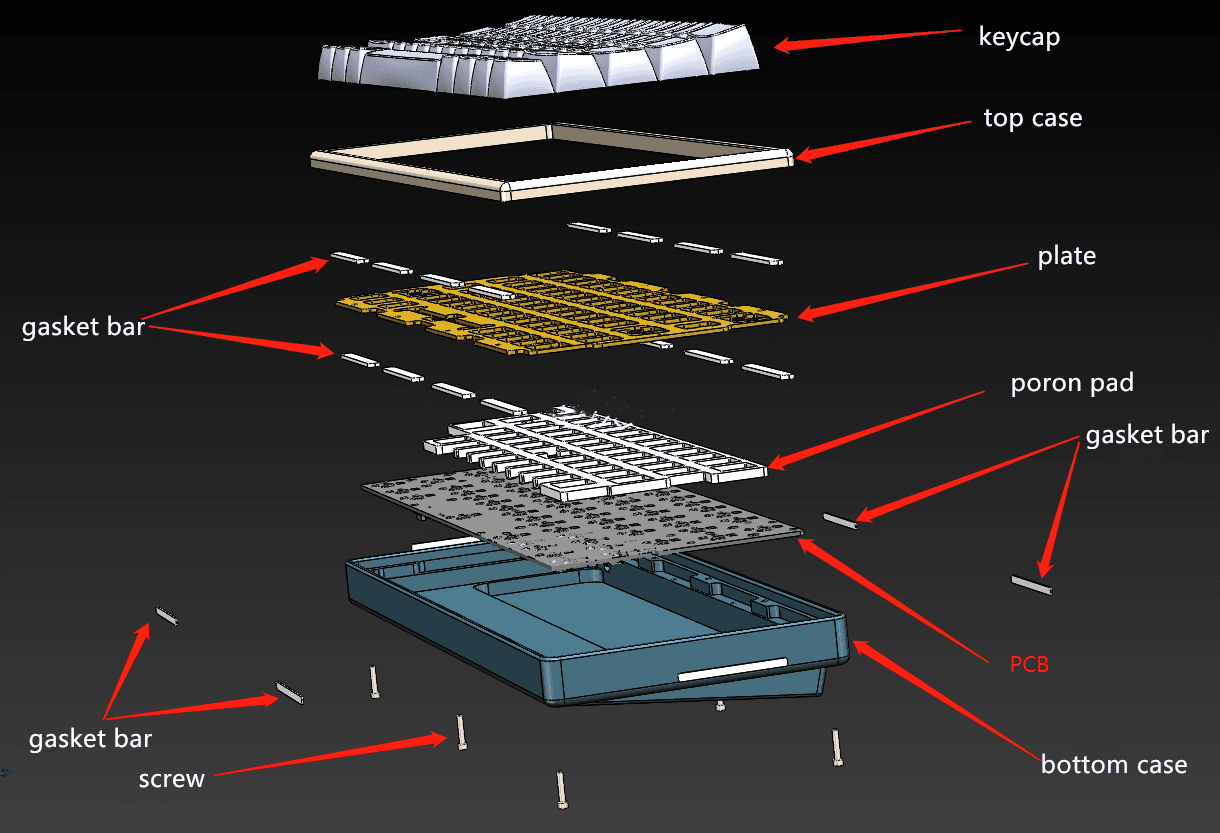 keycap

top case

plate

gasket bar

poron pad

gasket bar

PCB

gasket bar

screw

bottom case