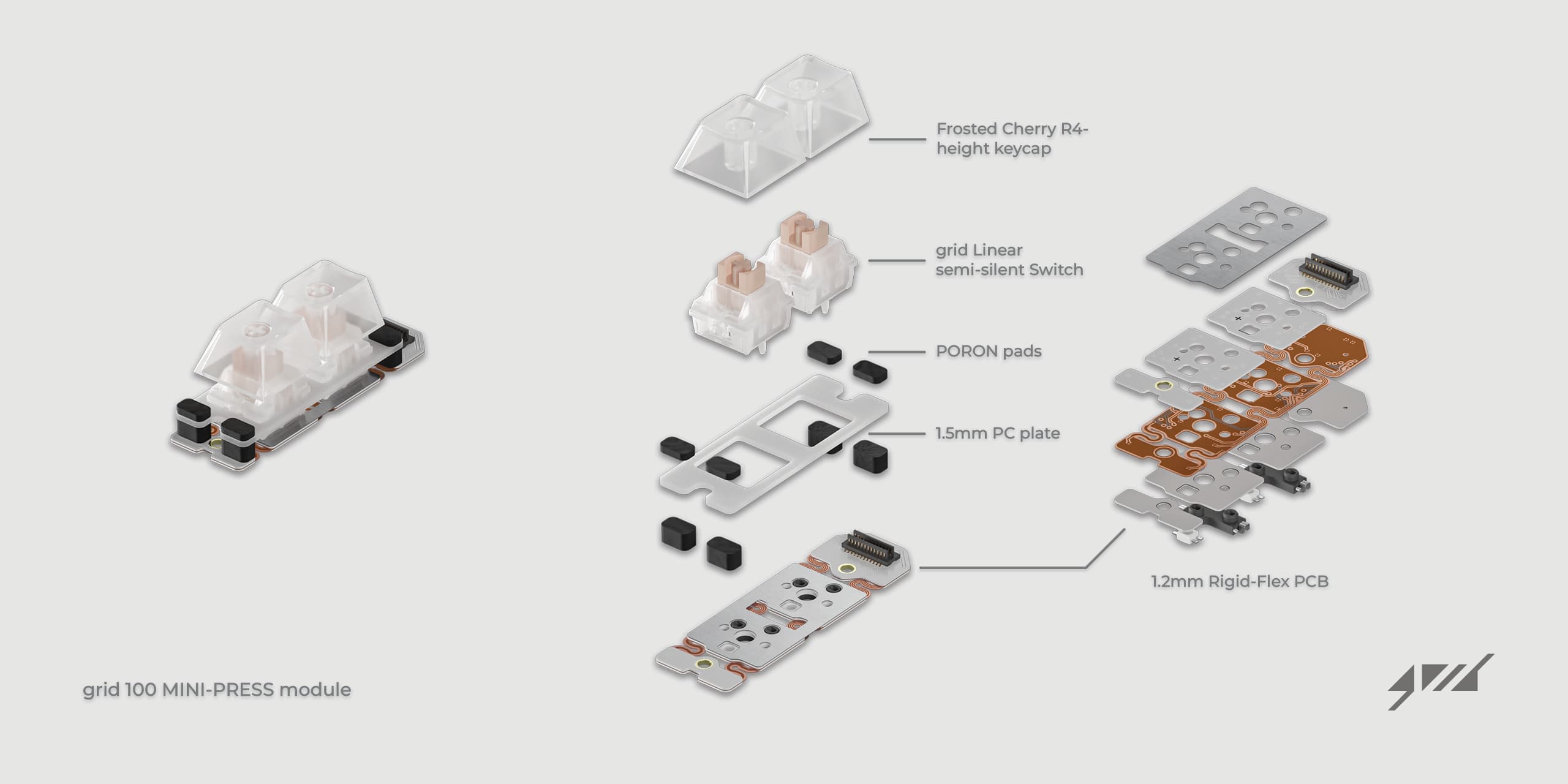 Frosted Cherry R4-height keycap

grid Linear semi-silent Switch

PORON pads

1.5mm PC plate

1.2mm Rigid-Flex PCB

grid 100 MINI-PRESS module