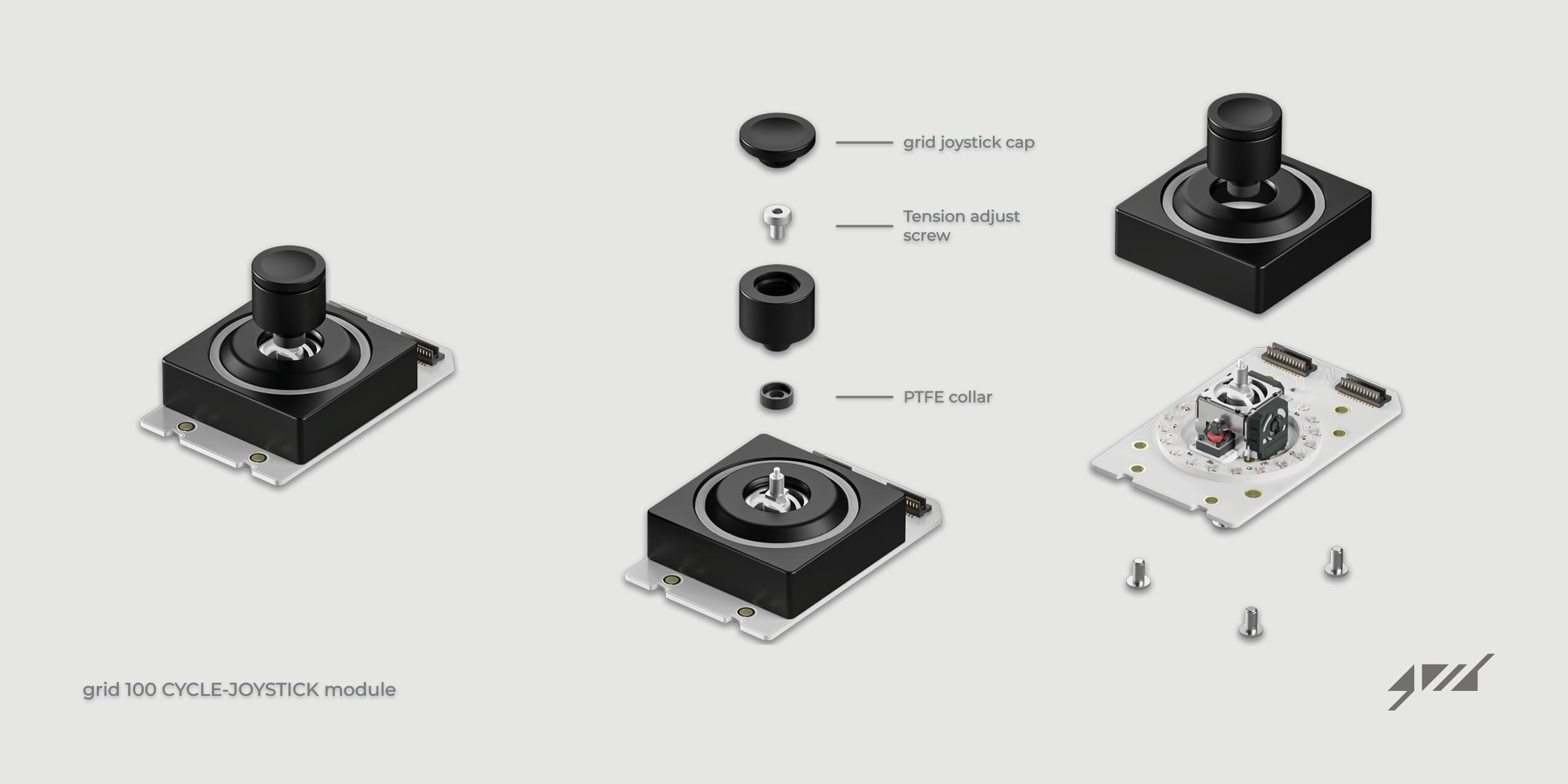 grid joystick cap

Tension adjust screw

PTFE collar

grid 100 CYCLE-JOYSTICK module