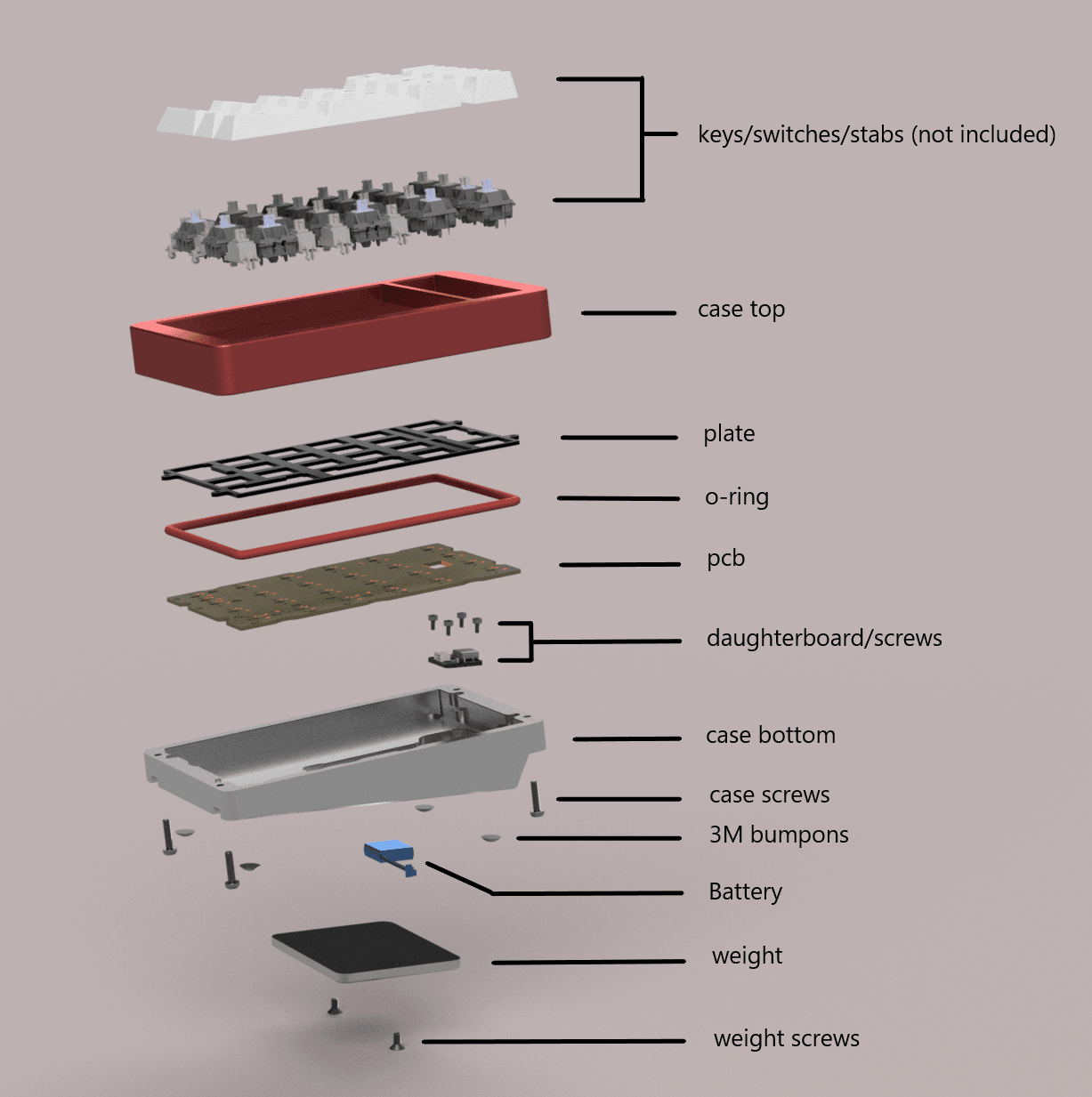 keys/switches/stabs (not included)

case top

plate

o-ring

pcb

daughterboard/screws

case bottom

case screws

3M bumpons

Battery

weight

weight screws