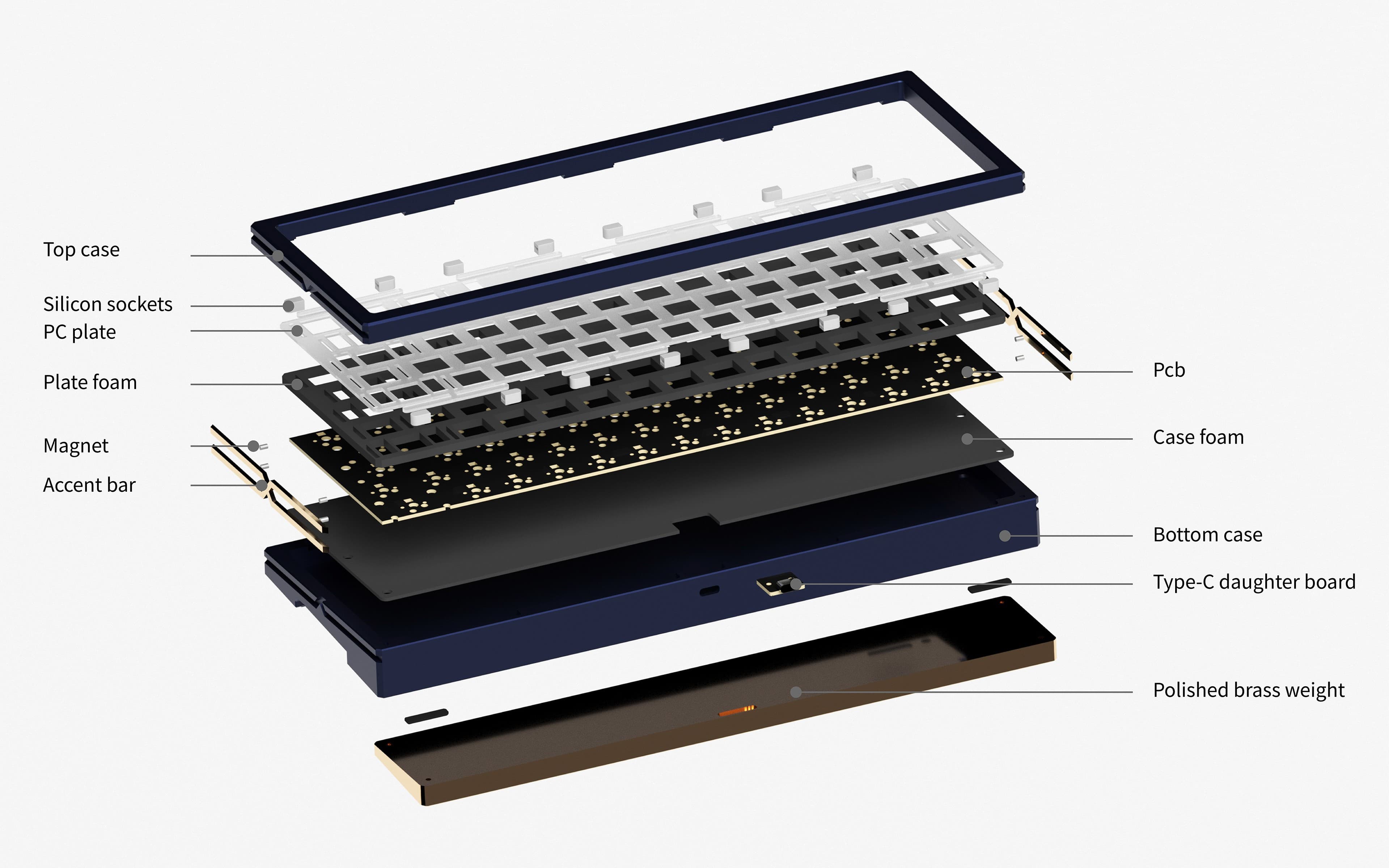 Top case

Silicon sockets

PC plate

Plate foam

Magnet

Accent bar

Pcb

Case foam

Bottom case

Type-C daughter board

Polished brass weight