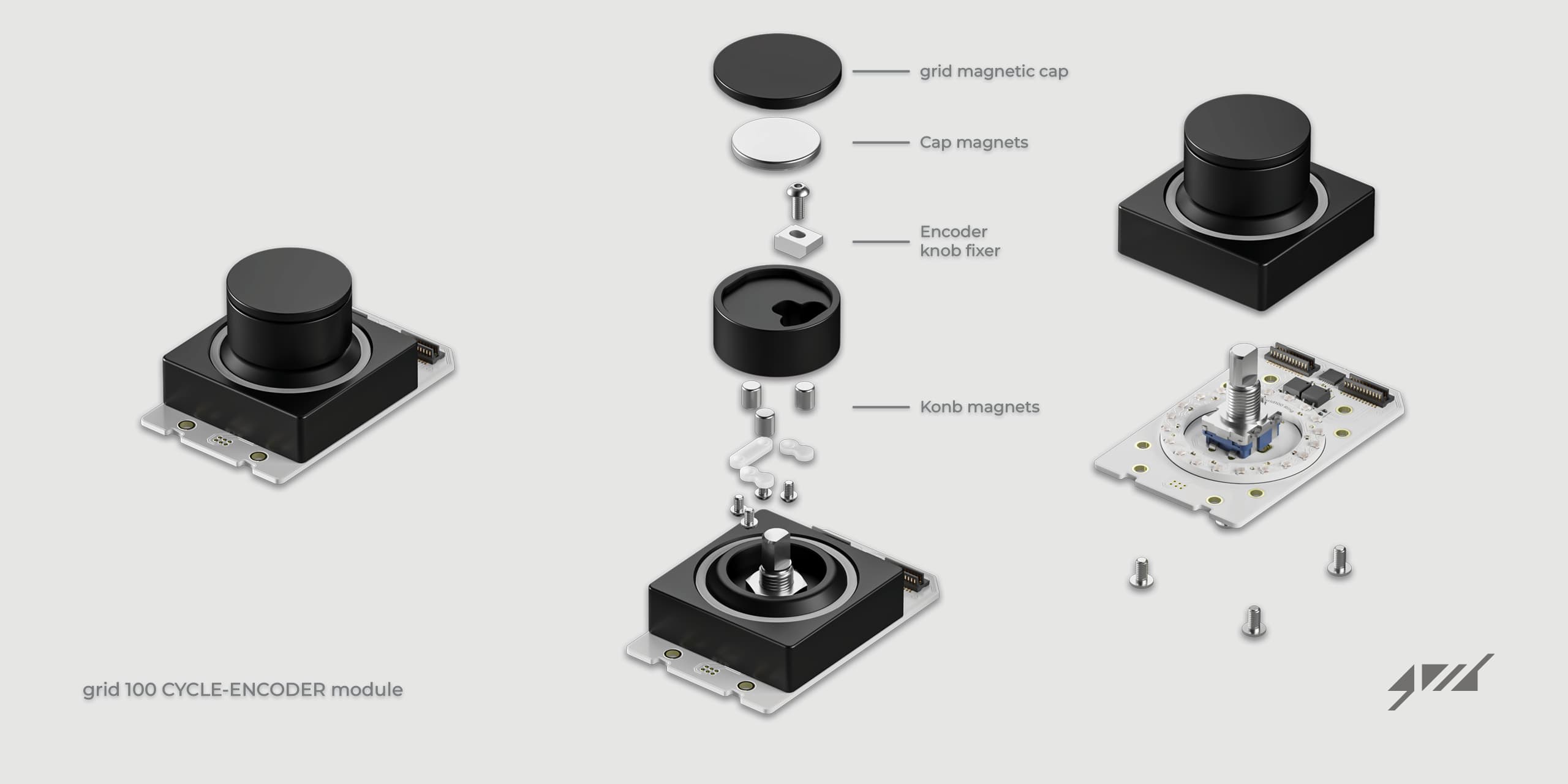 grid magnetic cap

Cap magnets

Encoder knob fixer

Konb magnets

grid 100 CYCLE-ENCODER module