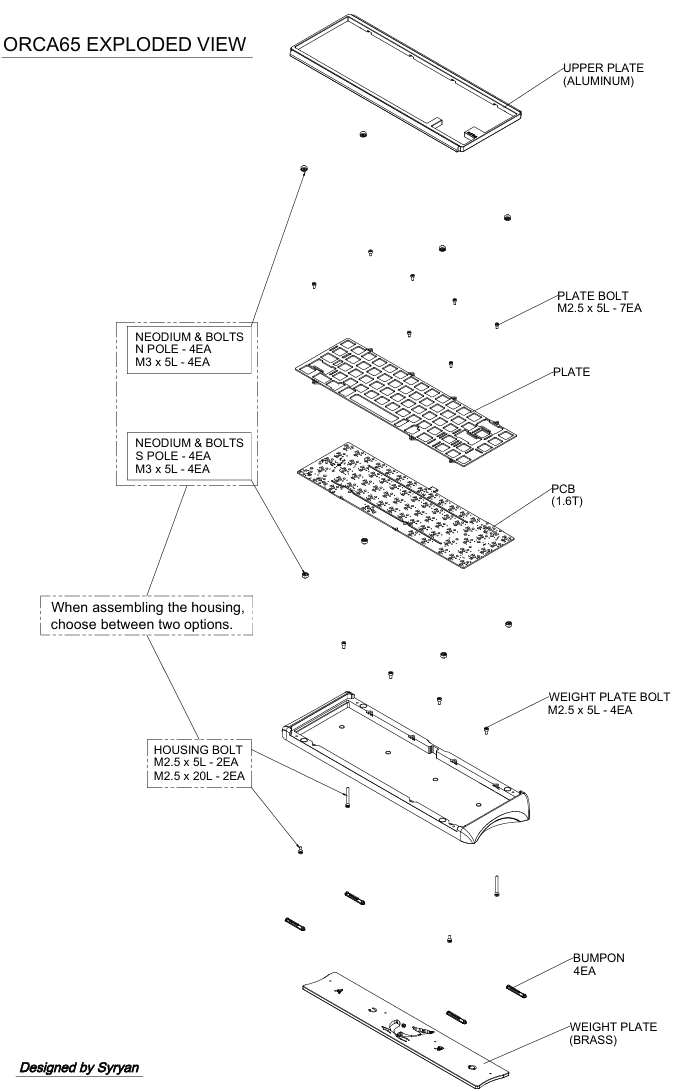 ORCA65 EXPLODED VIEW

UPPER PLATE
(ALUMINUM)

PLATE BOLT
M2.5 x 5L - 7EA

NEODIUM & BOLTS
N POLE - 4EA
M3 x 5L - 4EA

PLATE

NEODIUM & BOLTS
S POLE - 4EA
M3 x 5L - 4EA

PCB
(1.6T)

When assembling the housing,
choose between two options.

WEIGHT PLATE BOLT
M2.5 x 5L - 4EA

HOUSING BOLT
M2.5 x 5L - 2EA
M2.5 x 20L - 2EA

BUMPON
4EA

WEIGHT PLATE
(BRASS)

Designed by Syryan