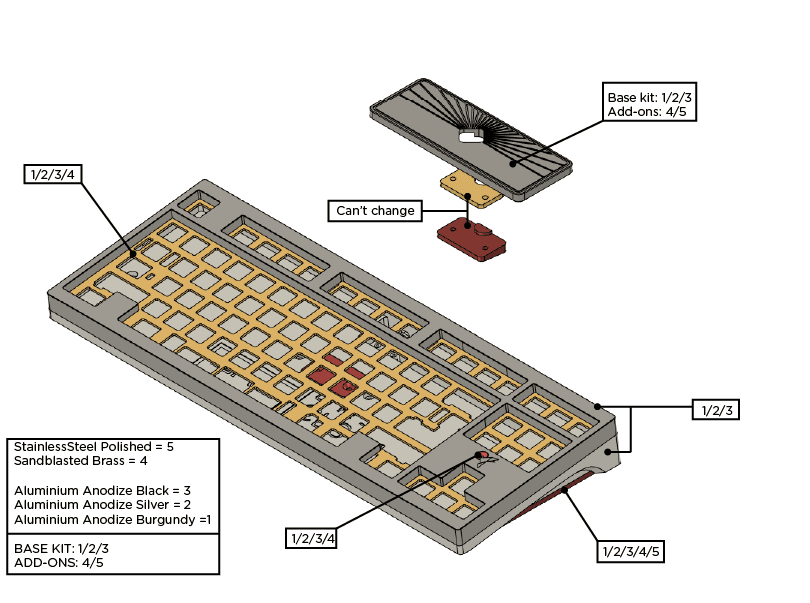 Base kit: 1/2/3
Add-ons: 4/5

1/2/3/4

Can't change

1/2/3

StainlessSteel Polished = 5
Sandblasted Brass = 4

Aluminium Anodize Black = 3
Aluminium Anodize Silver = 2
Aluminium Anodize Burgundy =1

BASE KIT: 1/2/3
ADD-ONS: 4/5

1/2/3/4

1/2/3/4/5