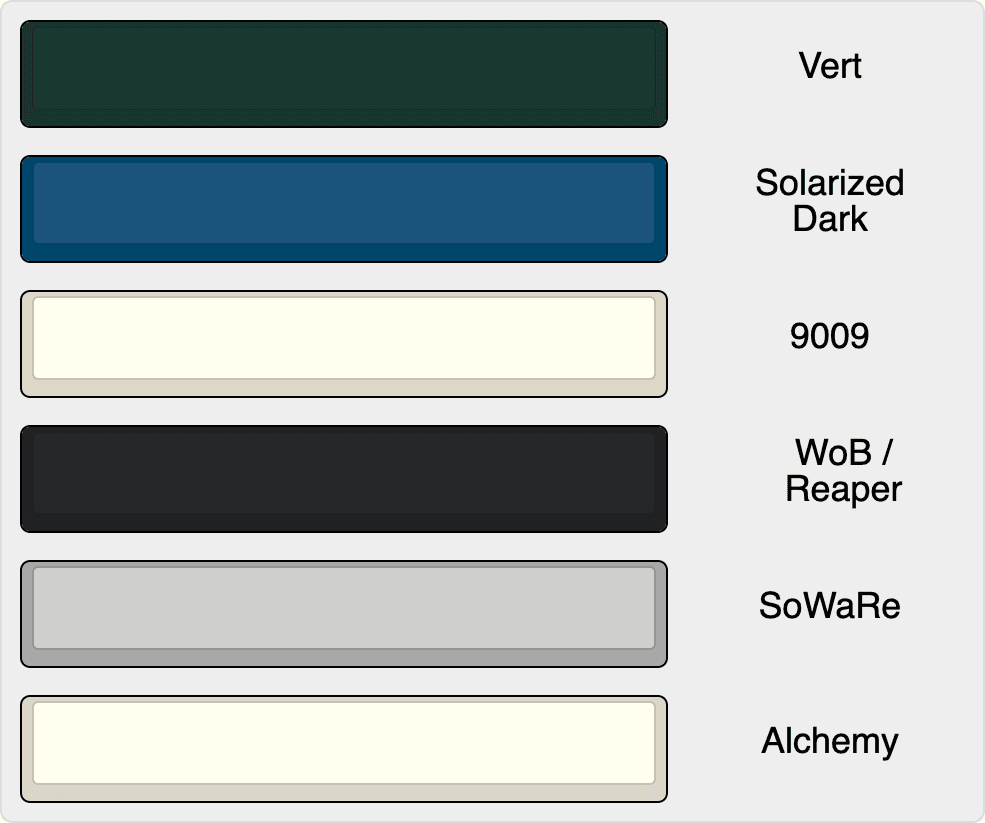 Vert

Solarized Dark

9009

WoB / Reaper

SoWaRe

Alchemy