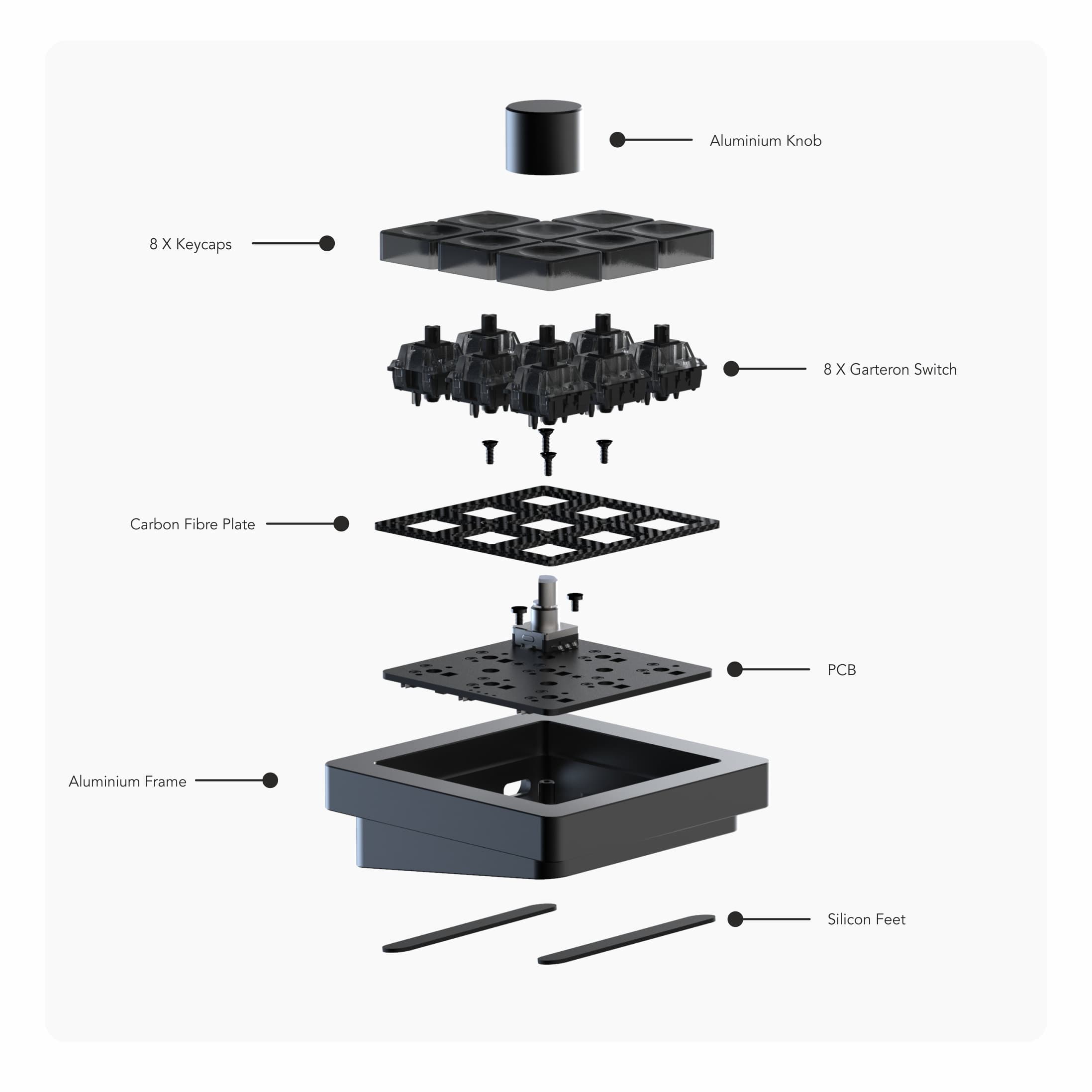 Aluminium Knob

8 X Keycaps

8 X Garteron Switch

Carbon Fibre Plate

PCB

Aluminium Frame

Silicon Feet