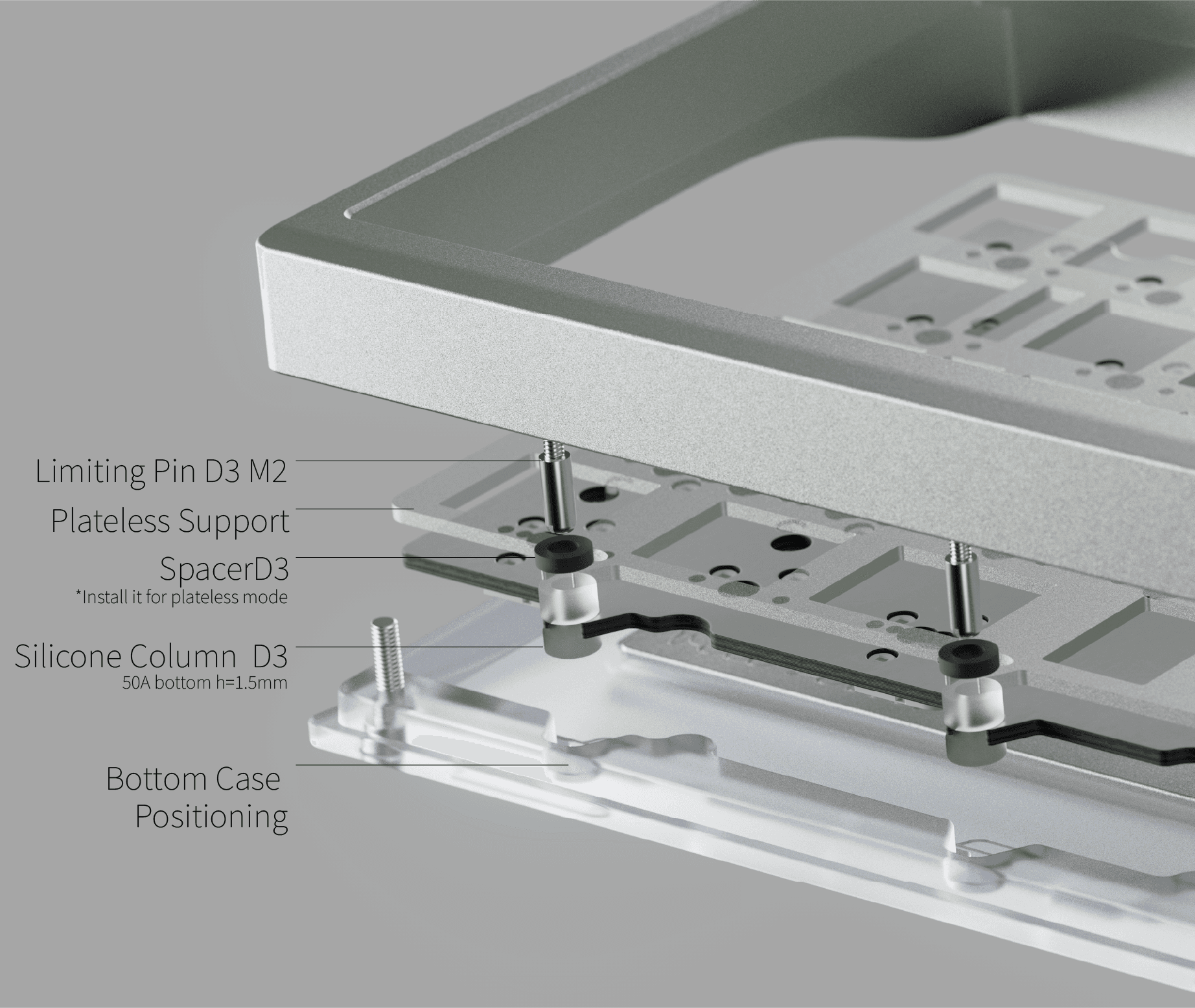 Limiting Pin D3 M2

Plateless Support

SpacerD3
*Install it for plateless mode

Silicone Column D3
50A bottom h=1.5mm

Bottom Case
Positioning