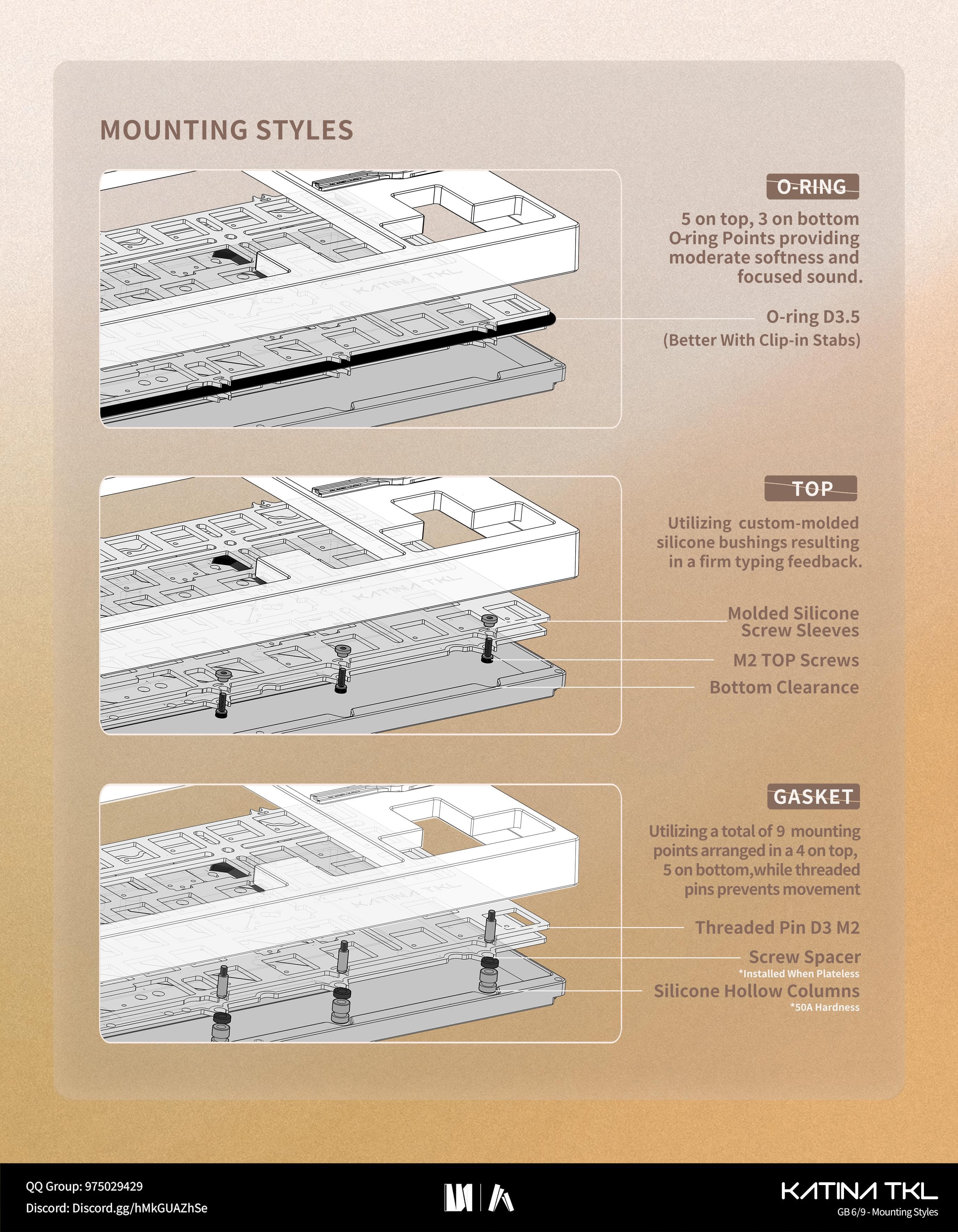 MOUNTING STYLES

KATINA TKL

O-RING

5 on top, 3 on bottom O-ring Points providing moderate softness and focused sound.

O-ring D3.5
(Better With Clip-in Stabs)

KATINA TKL

TOP

Utilizing custom-molded silicone bushings resulting in a firm typing feedback.

Molded Silicone Screw Sleeves

M2 TOP Screws

Bottom Clearance

KATINA TKL

GASKET

Utilizing a total of 9 mounting points arranged in a 4 on top, 5 on bottom,while threaded pins prevents movement

Threaded Pin D3 M2

Screw Spacer
*Installed When Plateless

Silicone Hollow Columns
*50A Hardness

QQ Group: 975029429
Discord: Discord.gg/hMkGUAZhSe

KATINA TKL
GB 6/9 - Mounting Styles