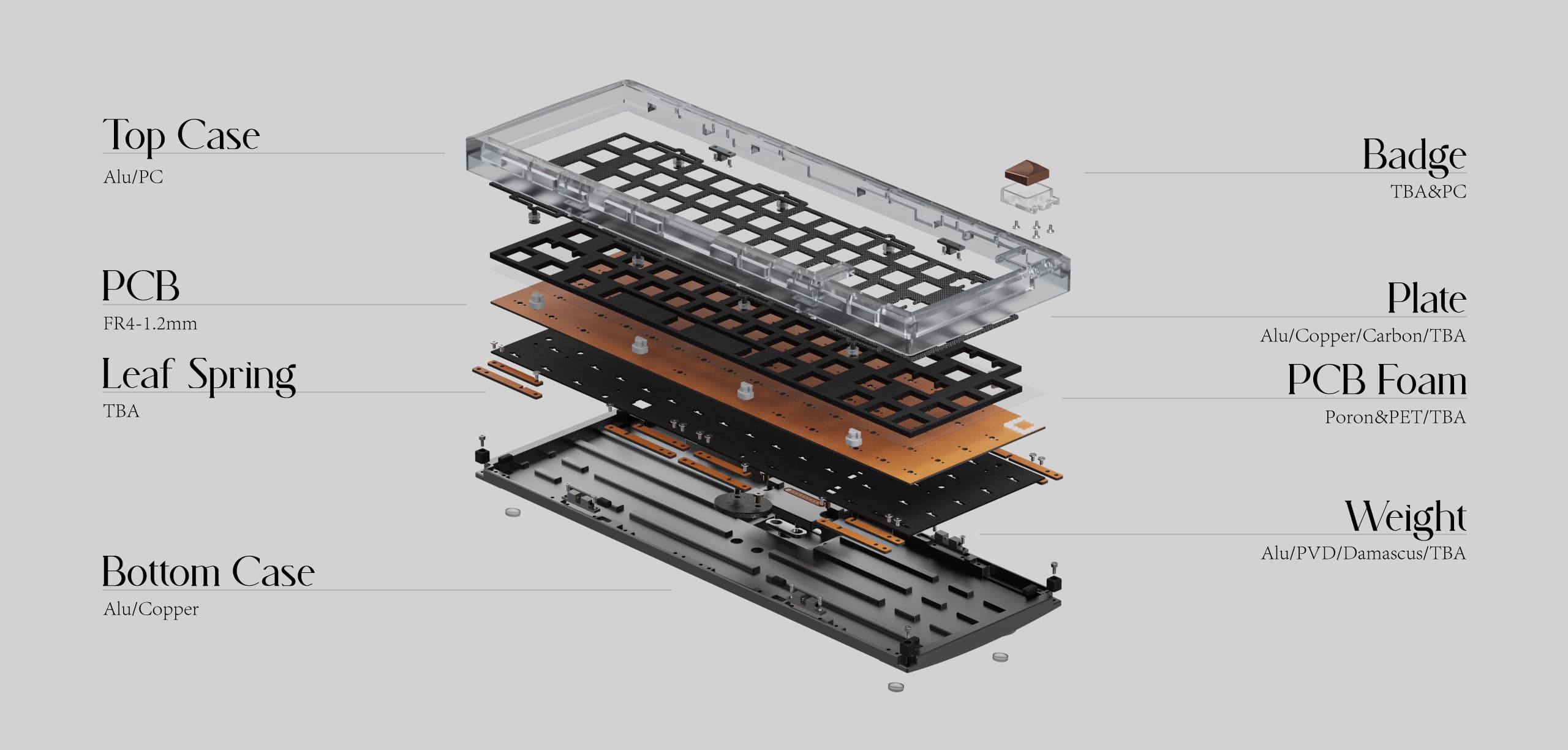 Top Case
Alu/PC

PCB
FR4-1.2mm

Leaf Spring
TBA

Bottom Case
Alu/Copper

Badge
TBA&PC

Plate
Alu/Copper/Carbon/TBA

PCB Foam
Poron&PET/TBA

Weight
Alu/PVD/Damascus/TBA