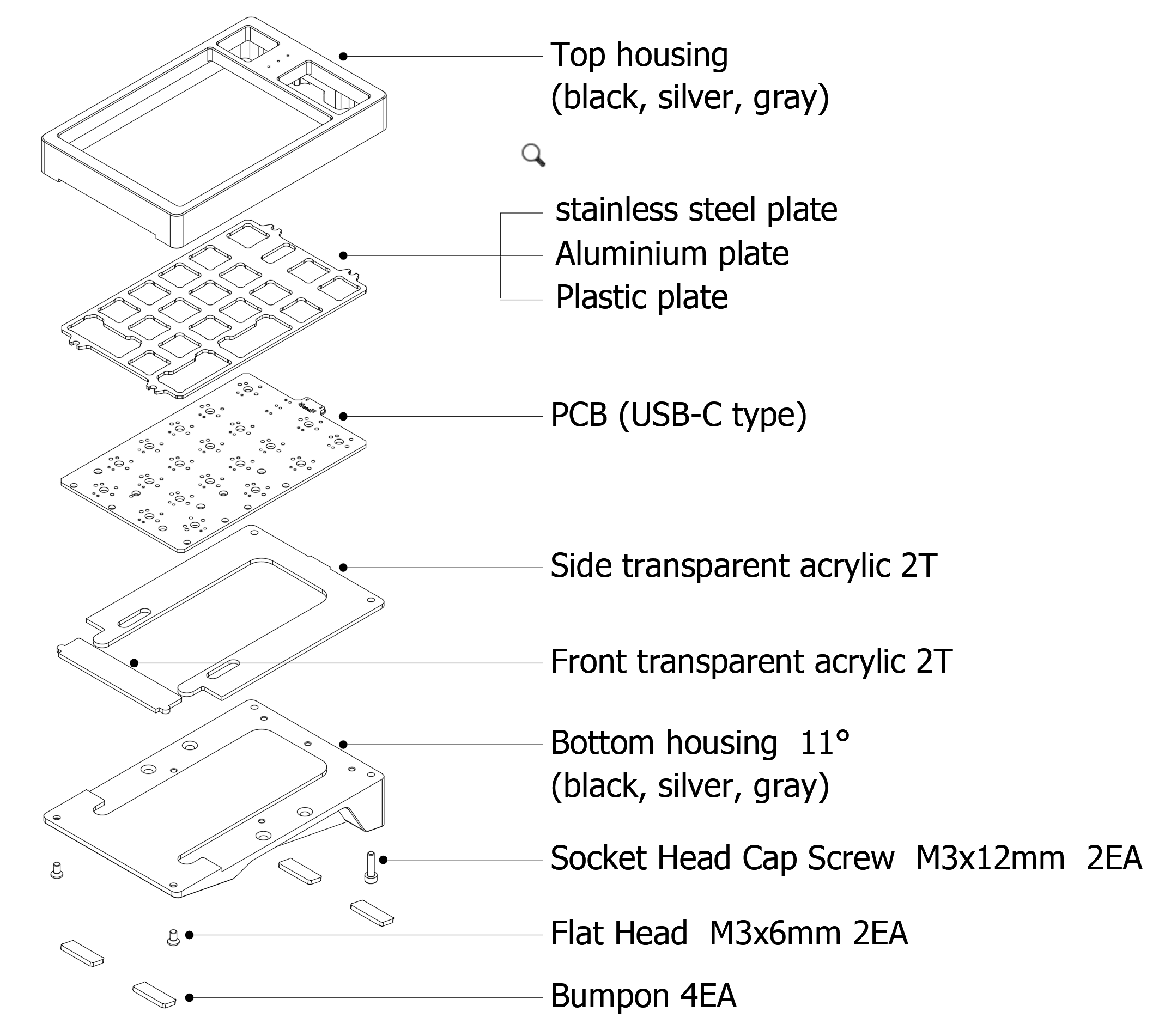 Top housing
(black, silver, gray)

stainless steel plate
Aluminium plate
Plastic plate

PCB (USB-C type)

Side transparent acrylic 2T

Front transparent acrylic 2T

Bottom housing 11°
(black, silver, gray)

Socket Head Cap Screw M3x12mm 2EA

Flat Head M3x6mm 2EA

Bumpon 4EA