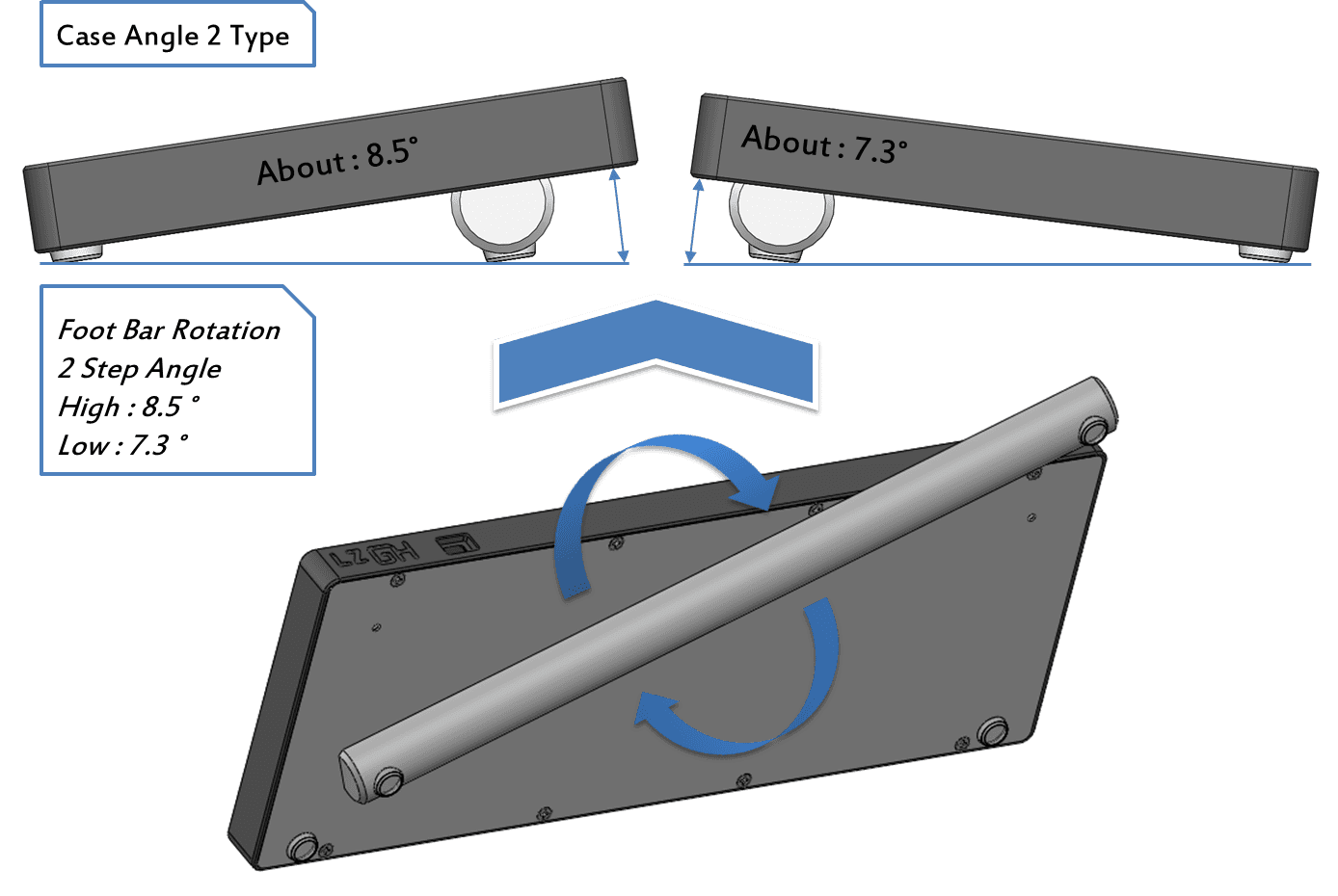 Case Angle 2 Type

About : 8.5°

About : 7.3°

Foot Bar Rotation
2 Step Angle
High : 8.5 °
Low : 7.3 °

LZGH