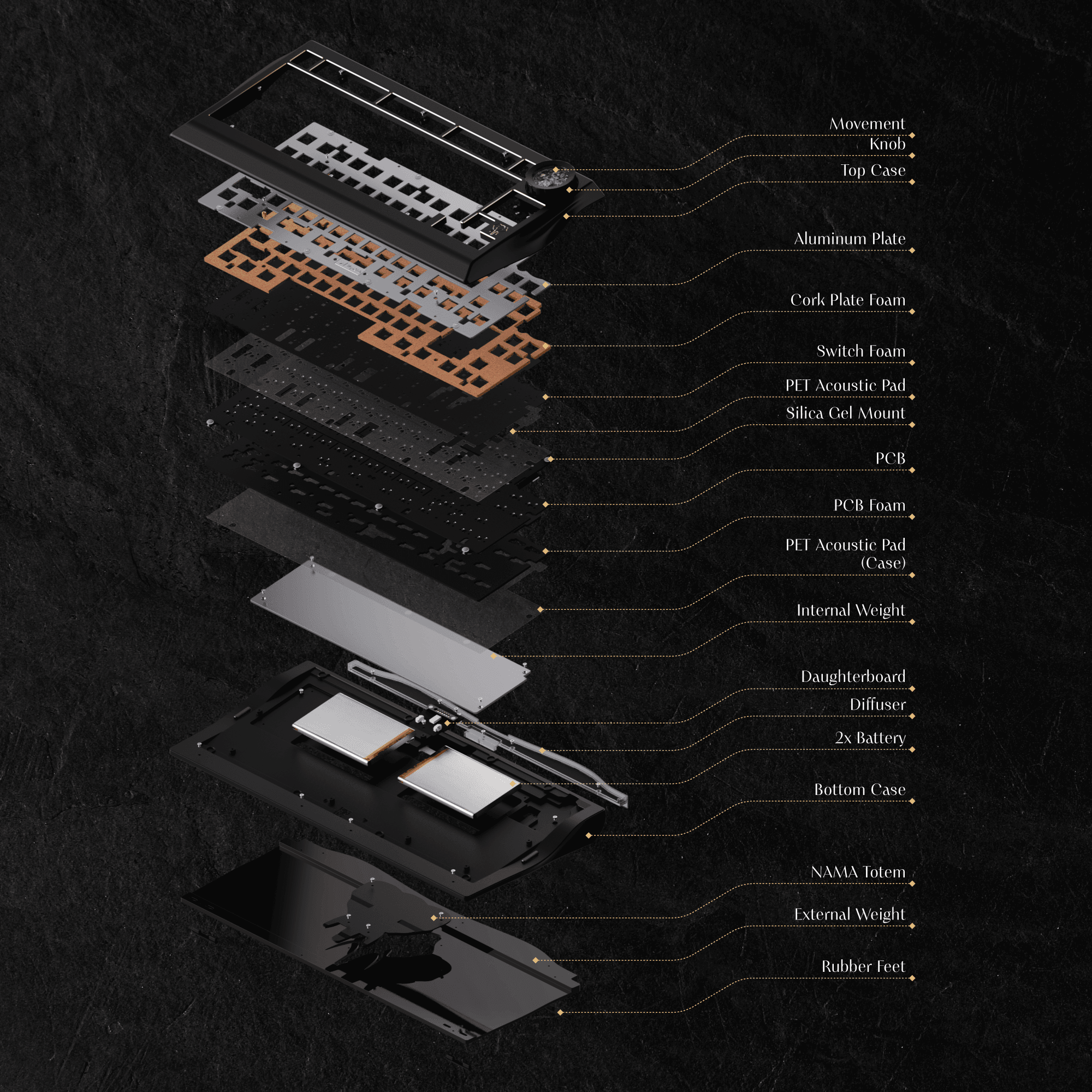 Movement
Knob
Top Case
Aluminum Plate
Cork Plate Foam
Switch Foam
PET Acoustic Pad
Silica Gel Mount
PCB
PCB Foam
PET Acoustic Pad (Case)
Internal Weight
Daughterboard
Diffuser
2x Battery
Bottom Case
NAMA Totem
External Weight
Rubber Feet