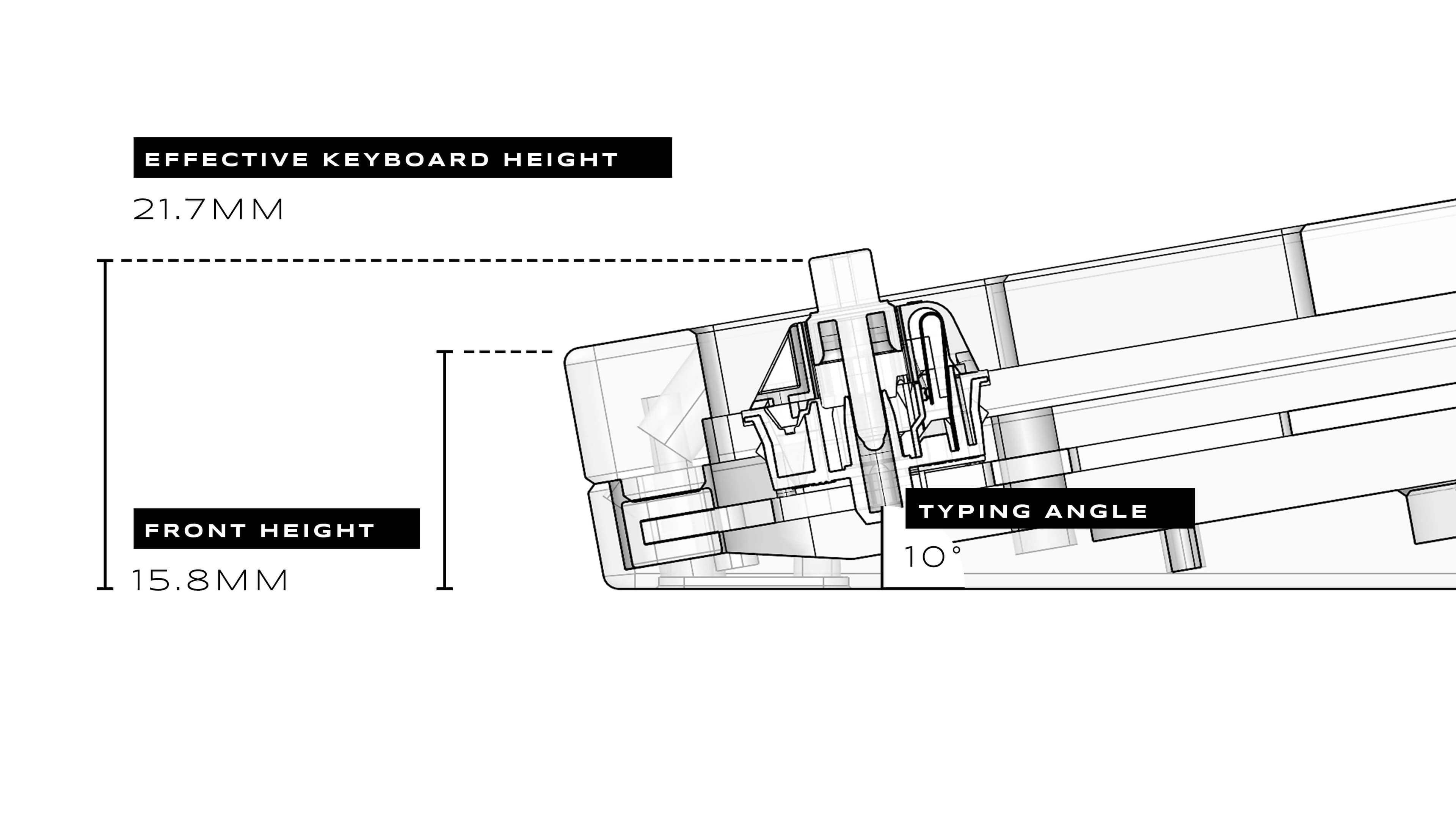 EFFECTIVE KEYBOARD HEIGHT

21.7MM

FRONT HEIGHT

15.8MM

TYPING ANGLE

10°