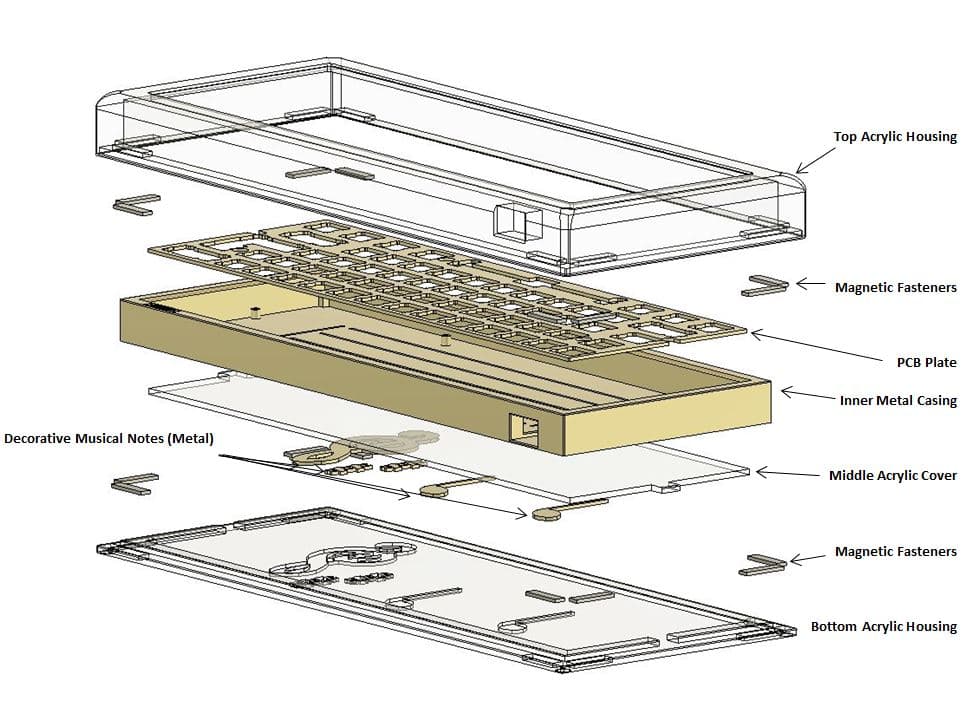 Top Acrylic Housing

Magnetic Fasteners

PCB Plate

Inner Metal Casing

Decorative Musical Notes (Metal)

Middle Acrylic Cover

Magnetic Fasteners

Bottom Acrylic Housing