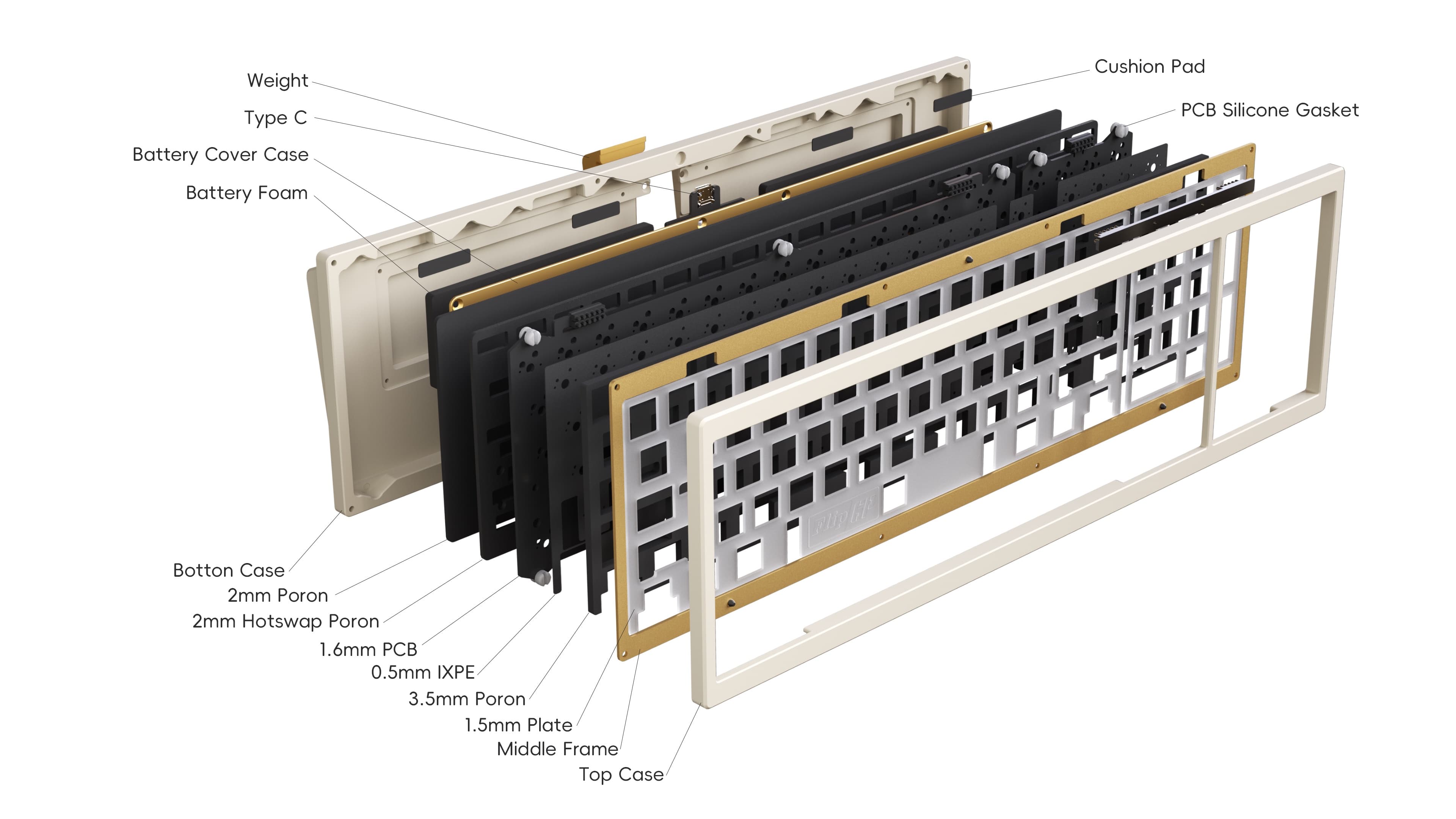 Weight
Type C
Battery Cover Case
Battery Foam
Cushion Pad
PCB Silicone Gasket
Botton Case
2mm Poron
2mm Hotswap Poron
1.6mm PCB
0.5mm IXPE
3.5mm Poron
1.5mm Plate
Middle Frame
Top Case