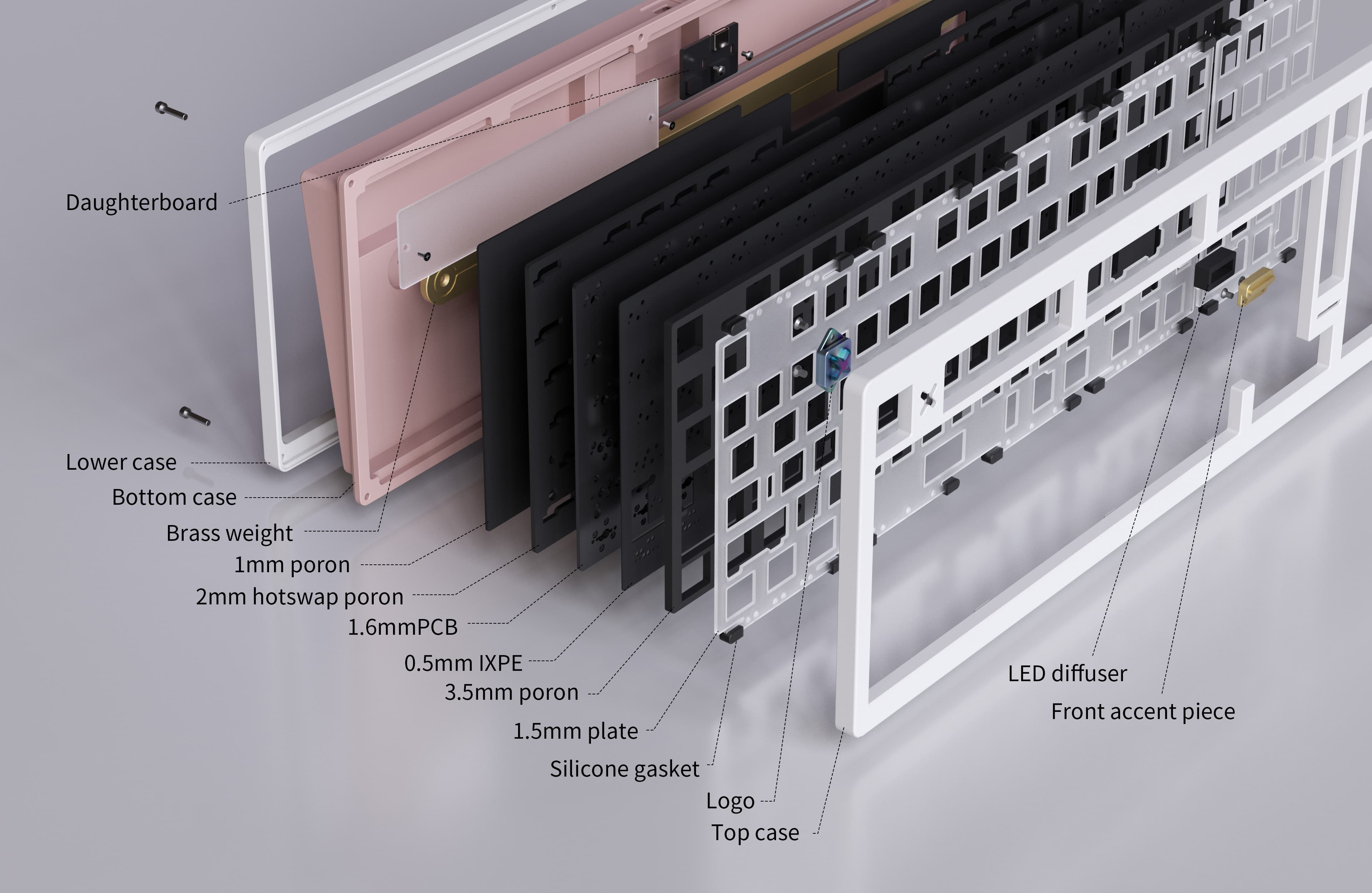 Daughterboard

Lower case
Bottom case
Brass weight
1mm poron
2mm hotswap poron
1.6mmPCB
0.5mm IXPE
3.5mm poron
1.5mm plate
Silicone gasket
Logo
Top case

LED diffuser
Front accent piece